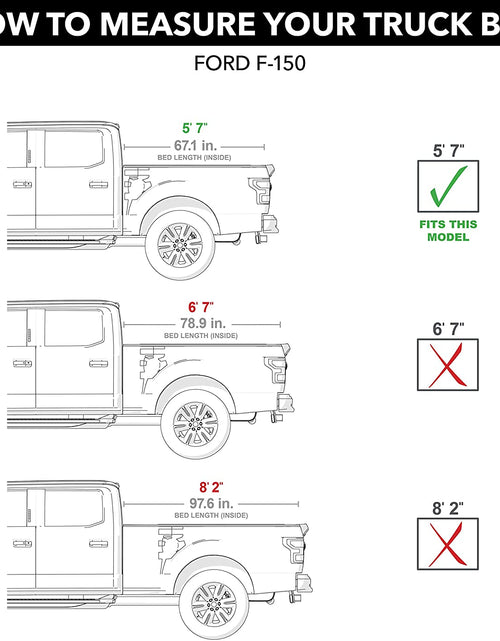 OW TO MEASURE YOUR TRUCK B

FORD F-150

5' 7"
67.1 in.
BED LENGTH (INSIDE)

5' 7"

FITS THIS MODEL

6' 7"
78.9 in.
BED LENGTH (INSIDE)

6' 7"

8' 2"
97.6 in.
BED LENGTH (INSIDE)

8' 2"